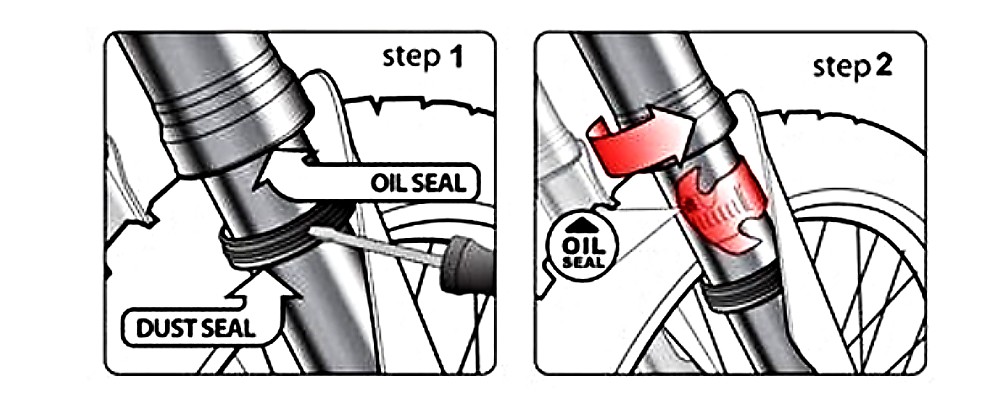 step 1

OIL SEAL

DUST SEAL

step 2

OIL SEAL